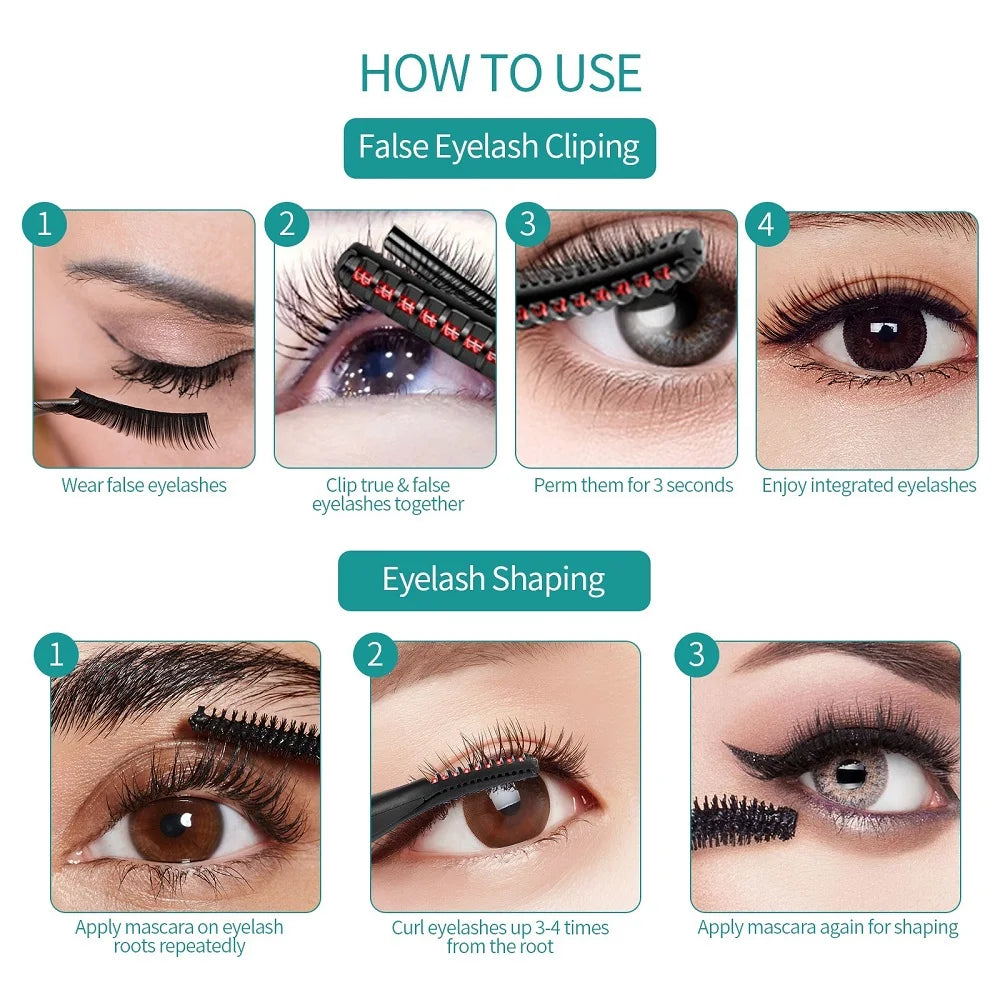 HOW TO USE

False Eyelash Cliping

1
Wear false eyelashes

2
Clip true & false eyelashes together

3
Perm them for 3 seconds

4
Enjoy integrated eyelashes

Eyelash Shaping

1
Apply mascara on eyelash roots repeatedly

2
Curl eyelashes up 3-4 times from the root

3
Apply mascara again for shaping